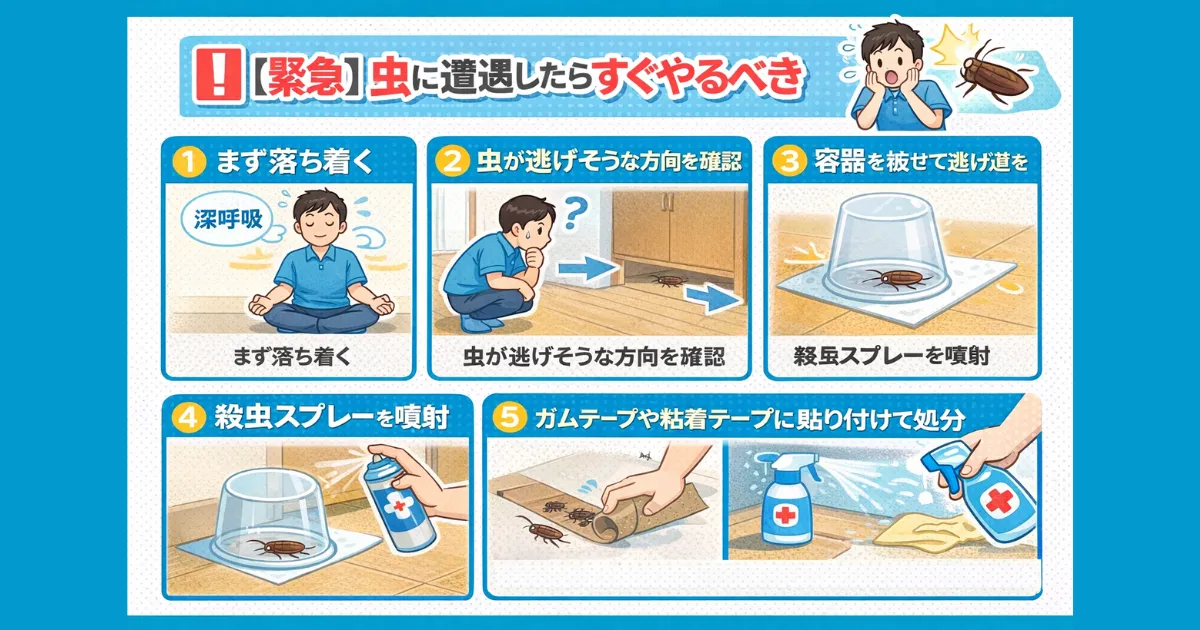 !【緊急】虫に遭遇したらすぐやるべき

1 まず落ち着く

深呼吸

まず落ち着く

2 虫が逃げそうな方向を確認

?

虫が逃げそうな方向を確認

3 容器を被せて逃げ道を

殺虫スプレーを噴射

4 殺虫スプレーを噴射

5 ガムテープや粘着テープに貼り付けて処分